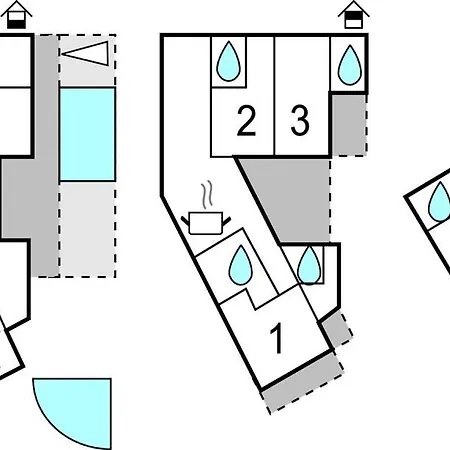 2
3
1